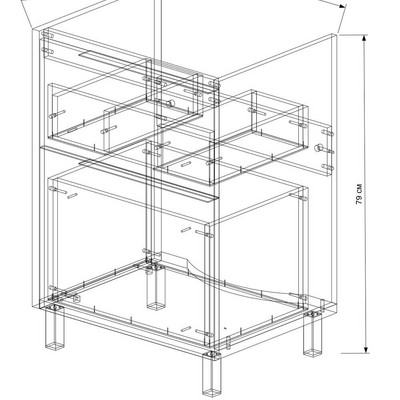 79 см