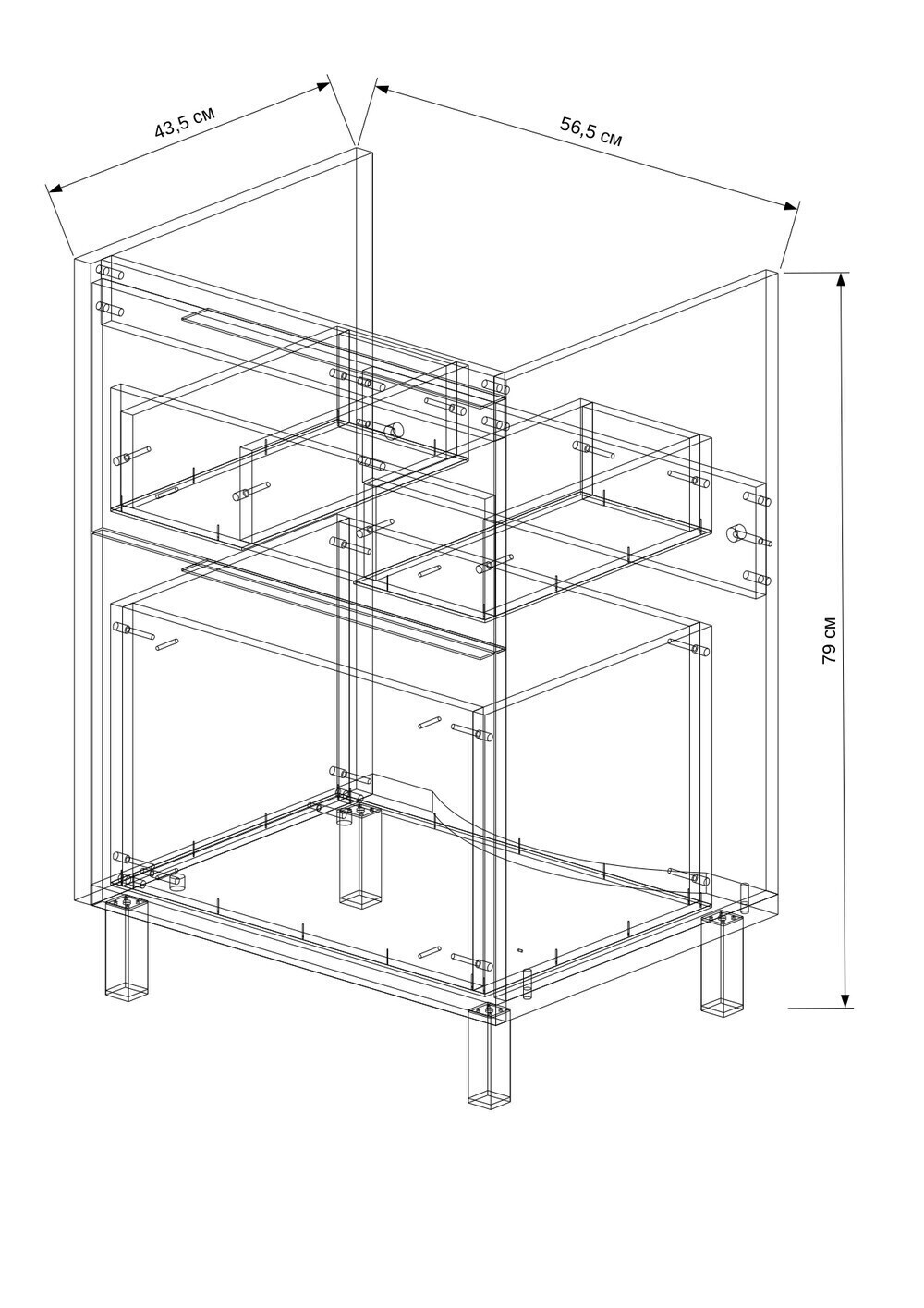 43,5 см
56,5 см
79 см