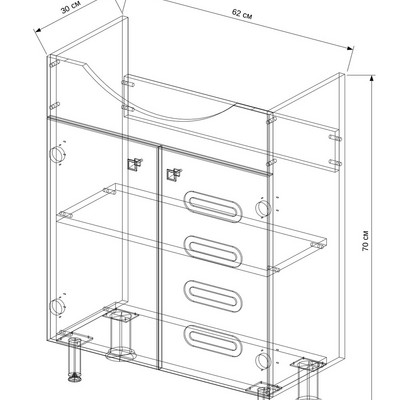 30 см
62 см
70 см