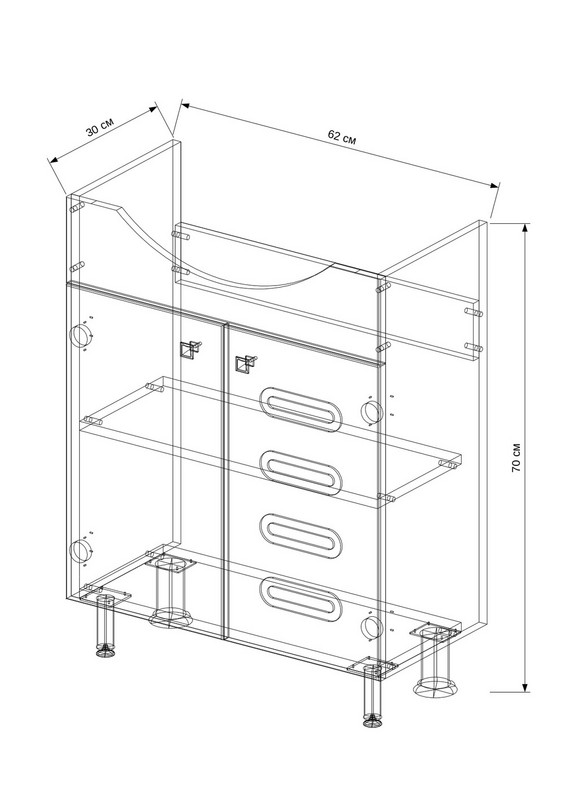 30 см
62 см
70 см