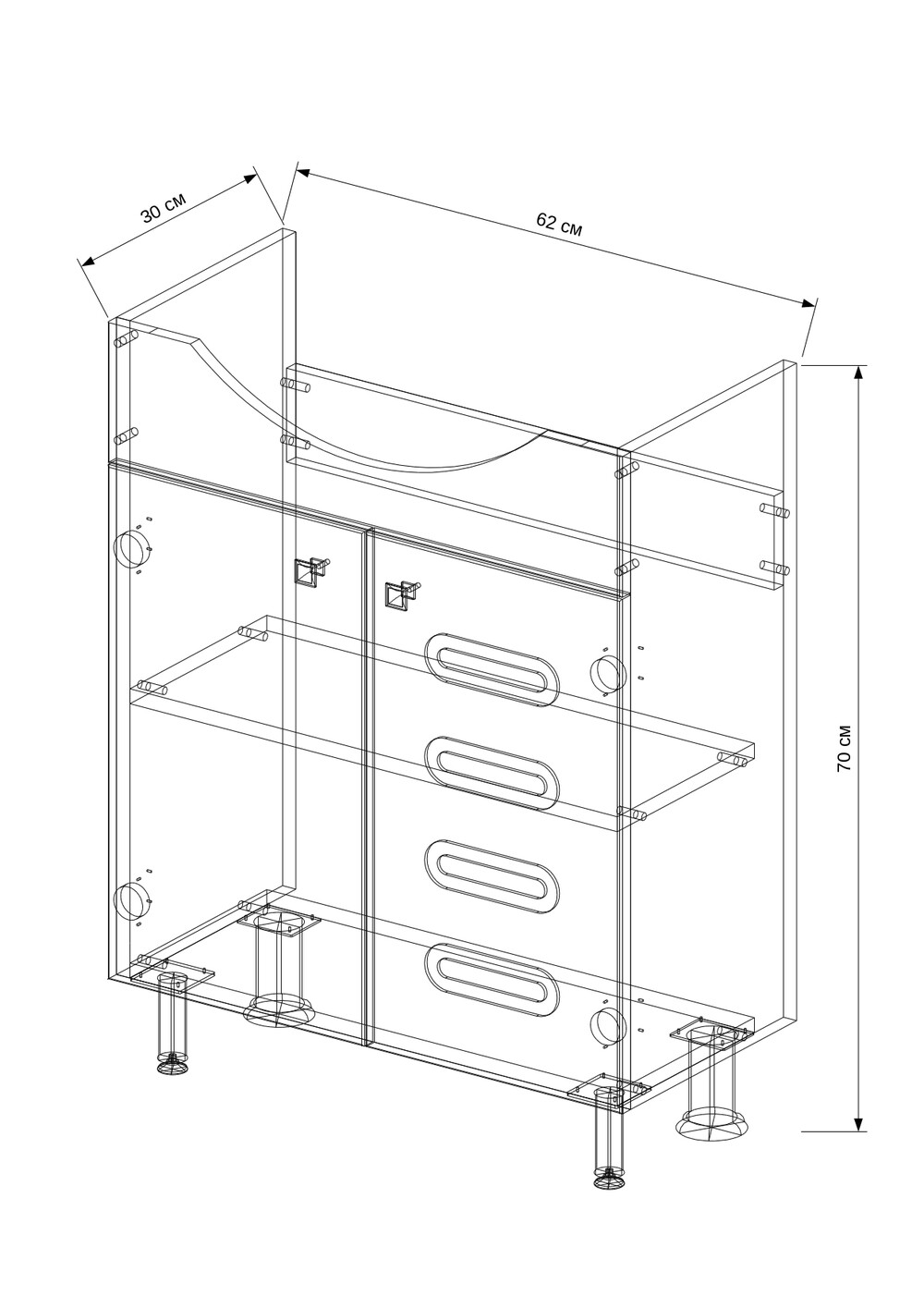 30 см

62 см

70 см