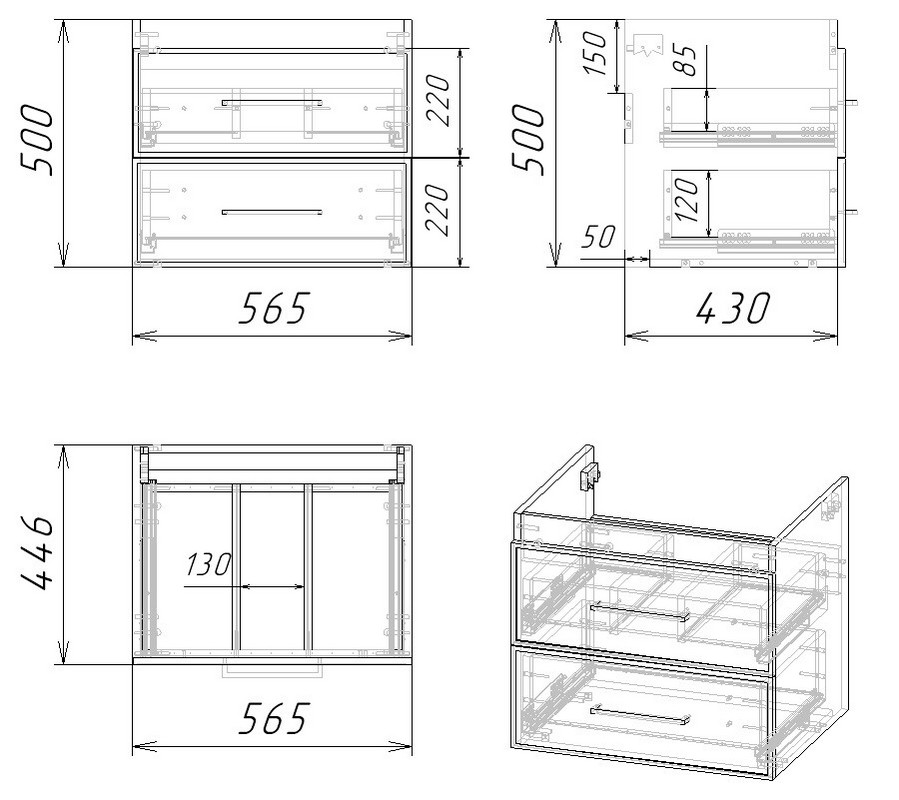 500
220
220
565
500
150
85
120
50
430
446
130
565