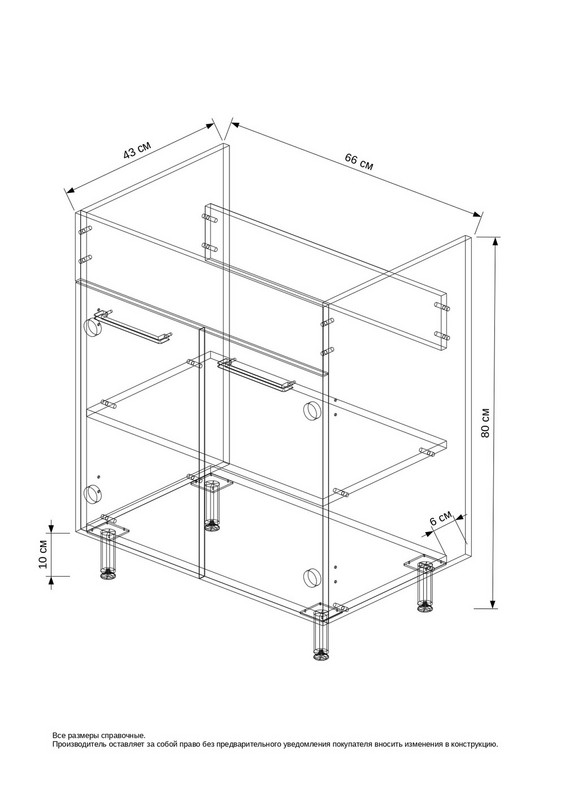 43 см

66 см

80 см

6 см

10 см

Все размеры справочные.
Производитель оставляет за собой право без предварительного уведомления покупателя вносить изменения в конструкцию.