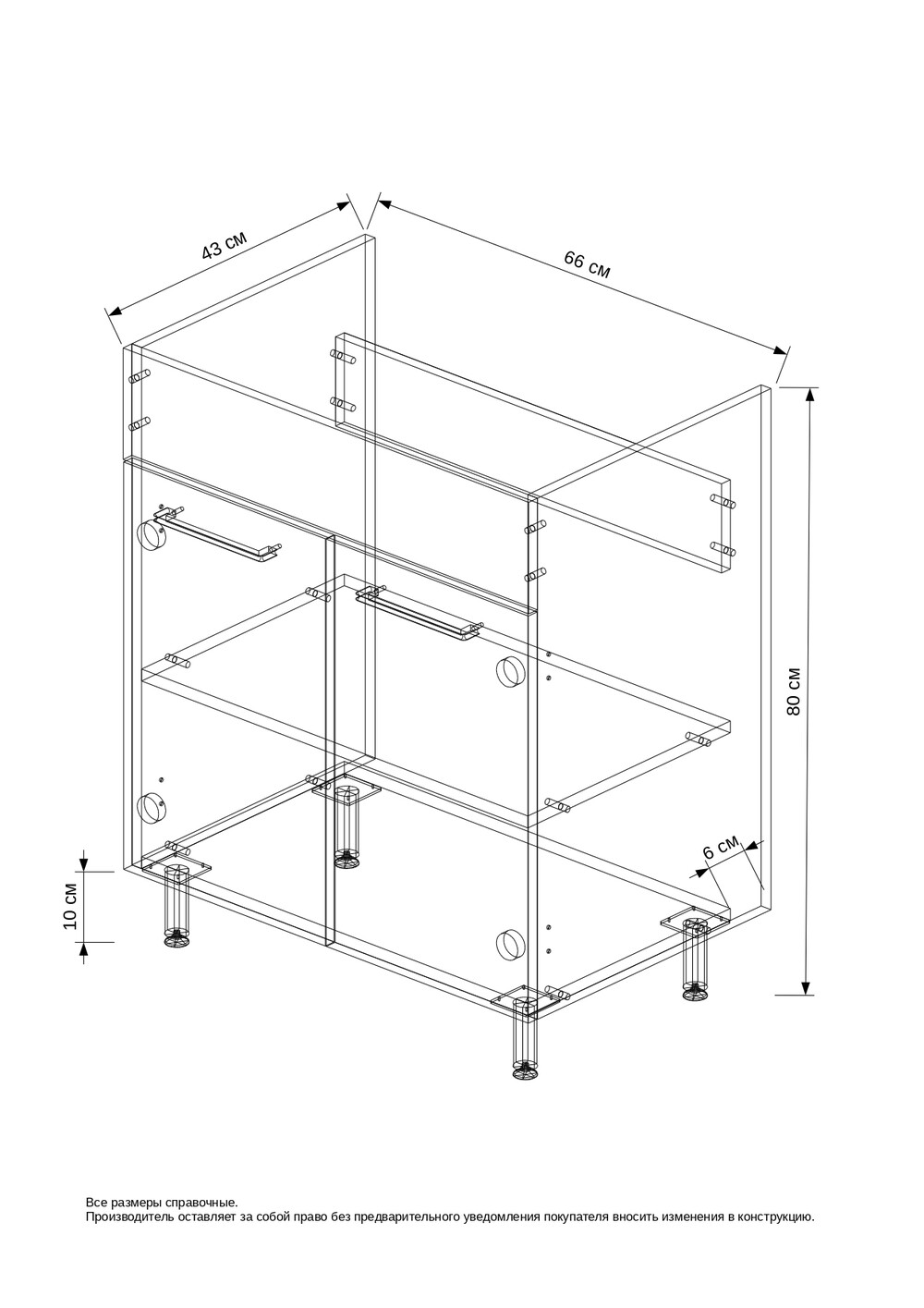 43 см

66 см

80 см

6 см

10 см

Все размеры справочные.
Производитель оставляет за собой право без предварительного уведомления покупателя вносить изменения в конструкцию.