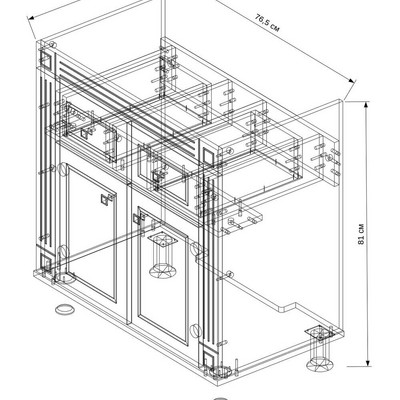 76,5 см

81 см