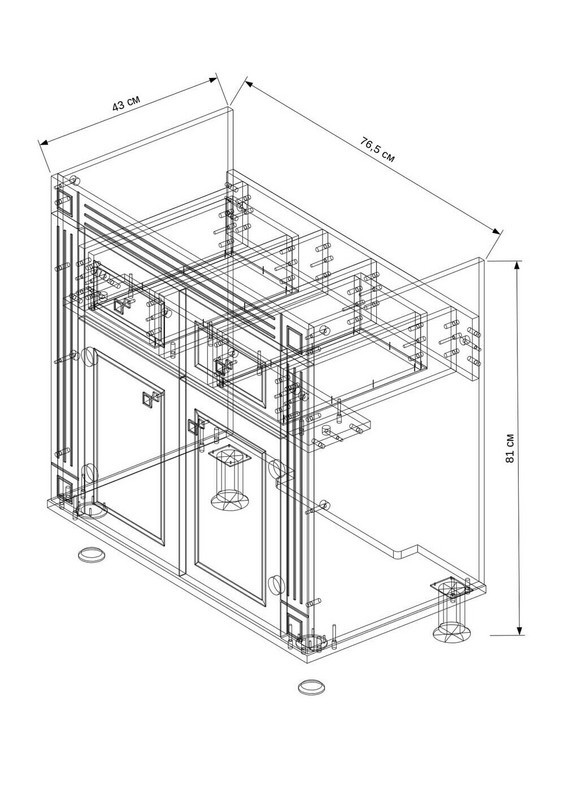 43 см

76,5 см

81 см