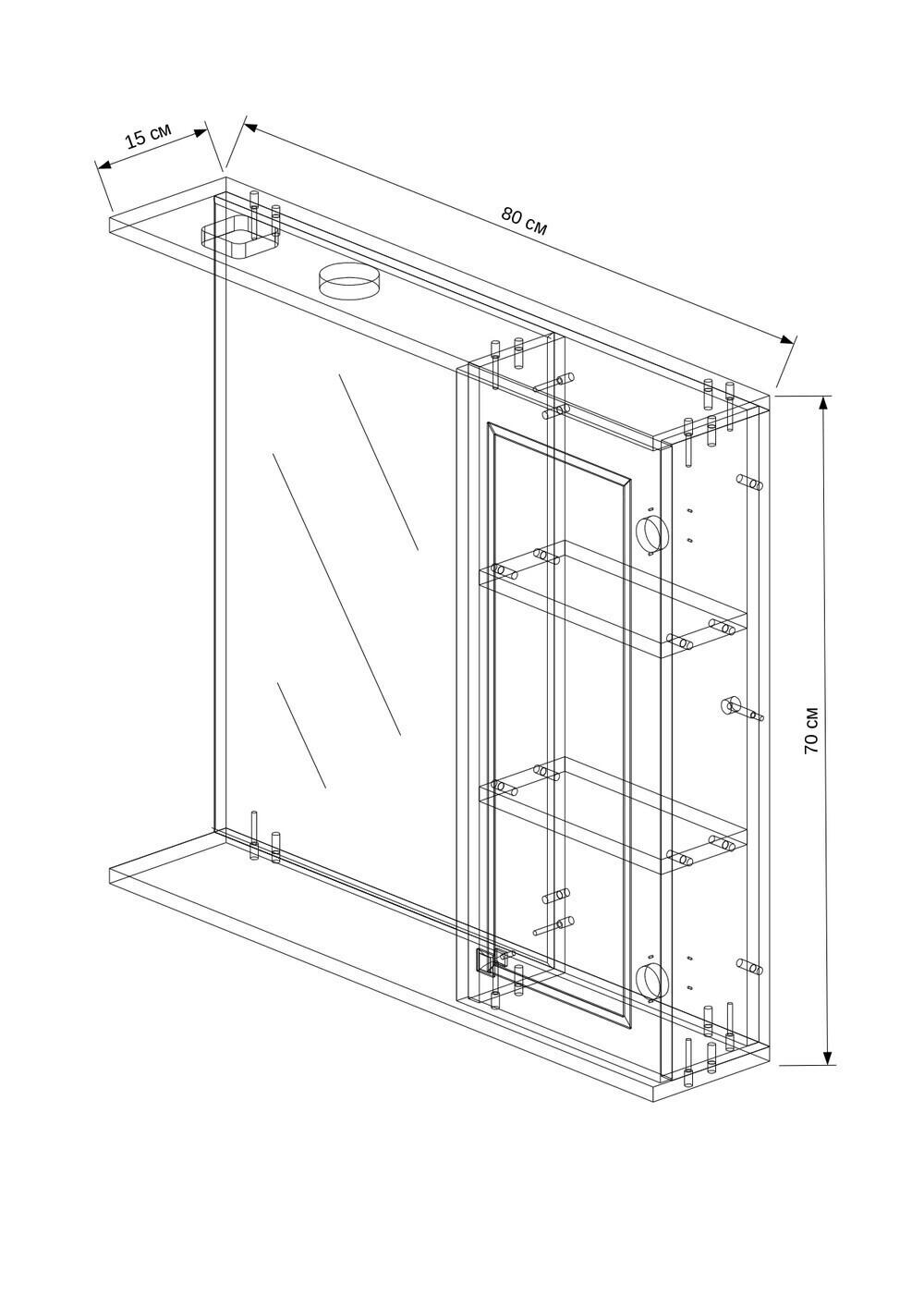 15 см
80 см
70 см