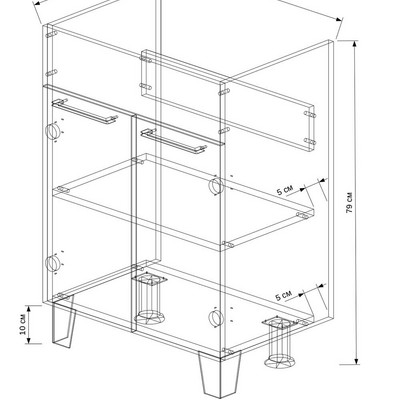 5 см
79 см
5 см
10 см