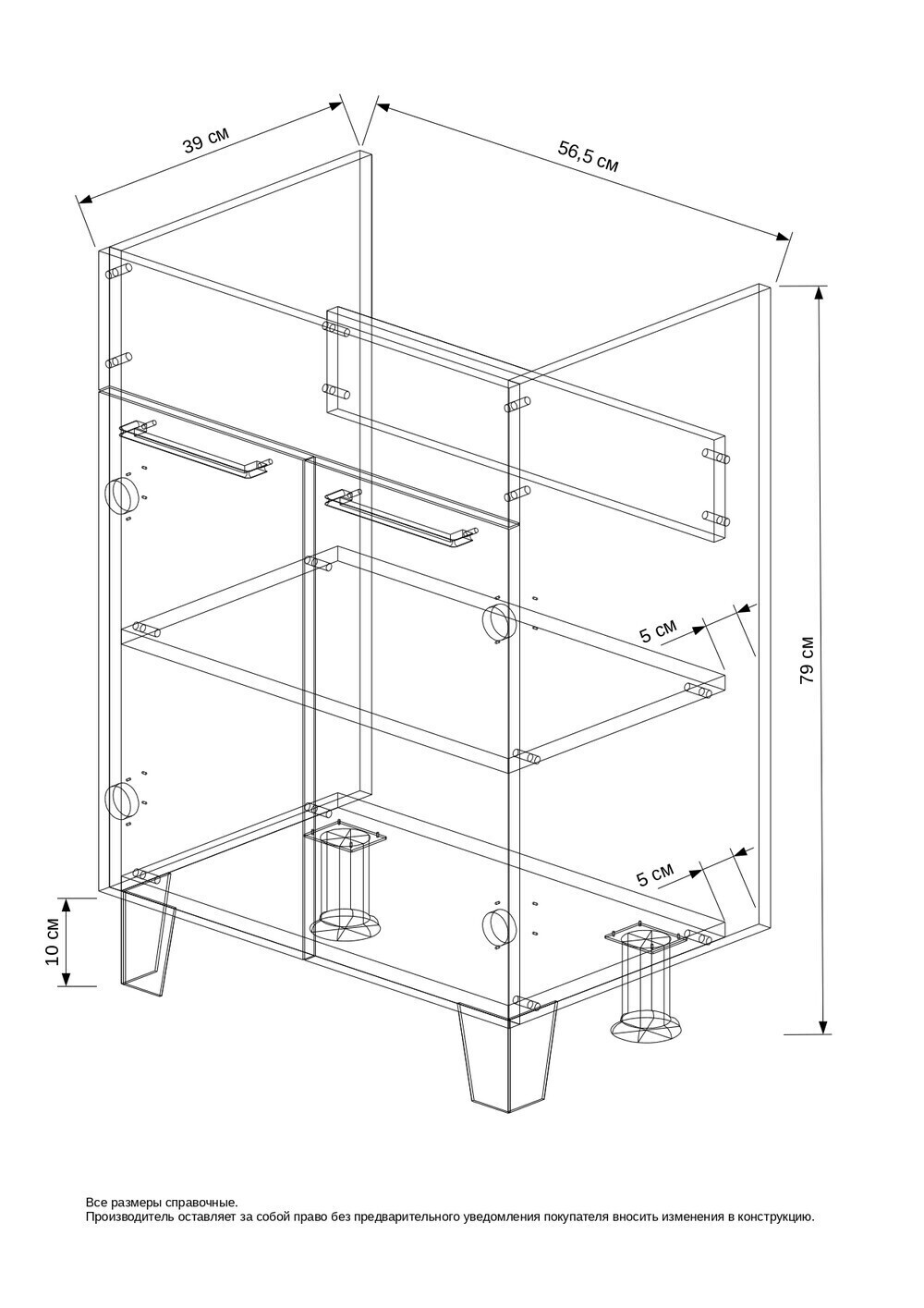 39 см

56,5 см

5 см

79 см

5 см

10 см

Все размеры справочные.
Производитель оставляет за собой право без предварительного уведомления покупателя вносить изменения в конструкцию.