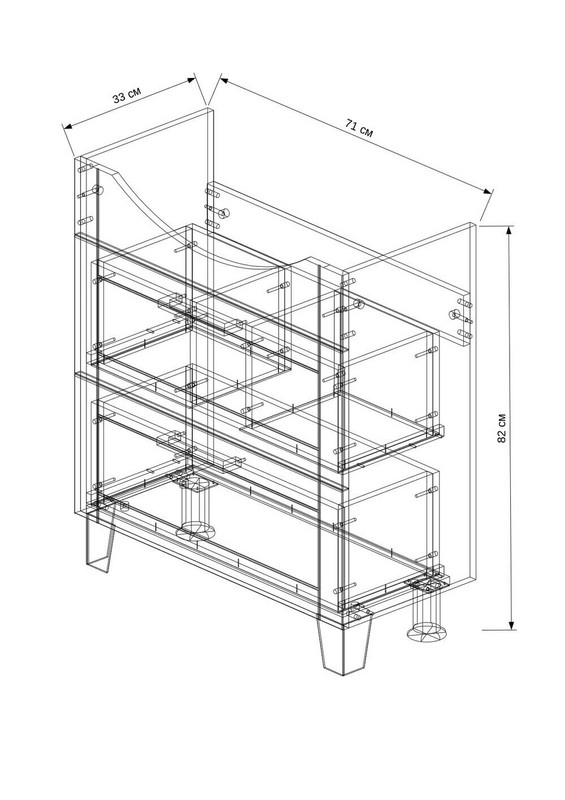 33 см

71 см

82 см