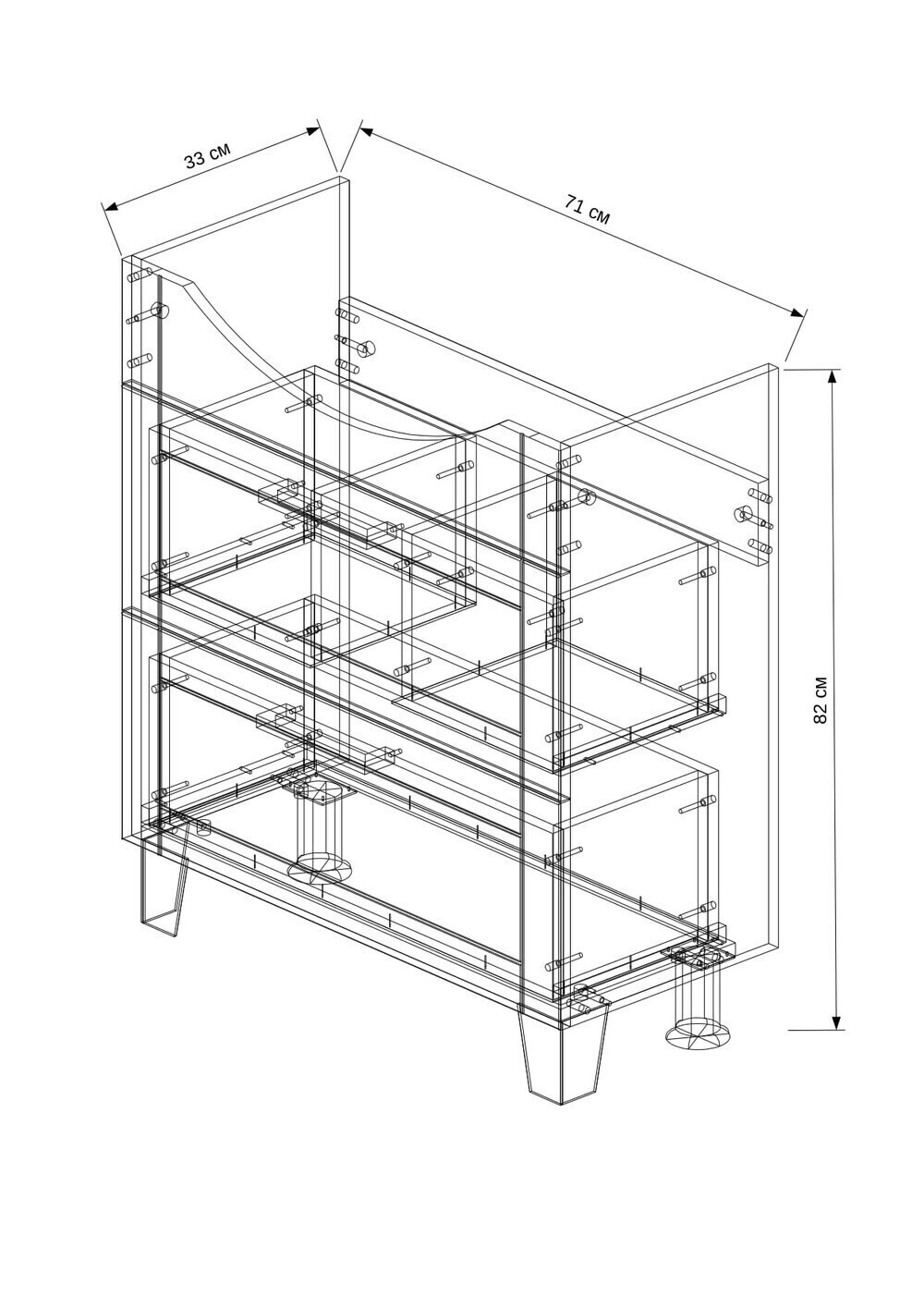 33 см

71 см

82 см