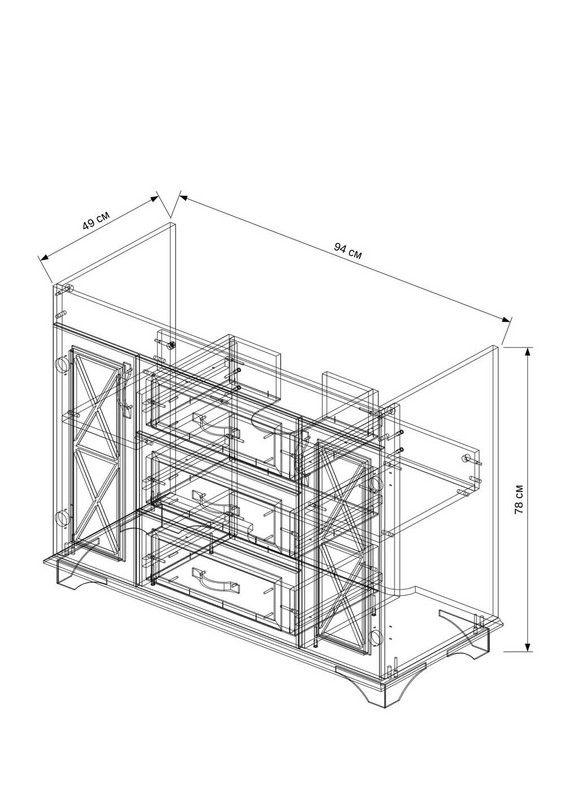 49 см
94 см
78 см