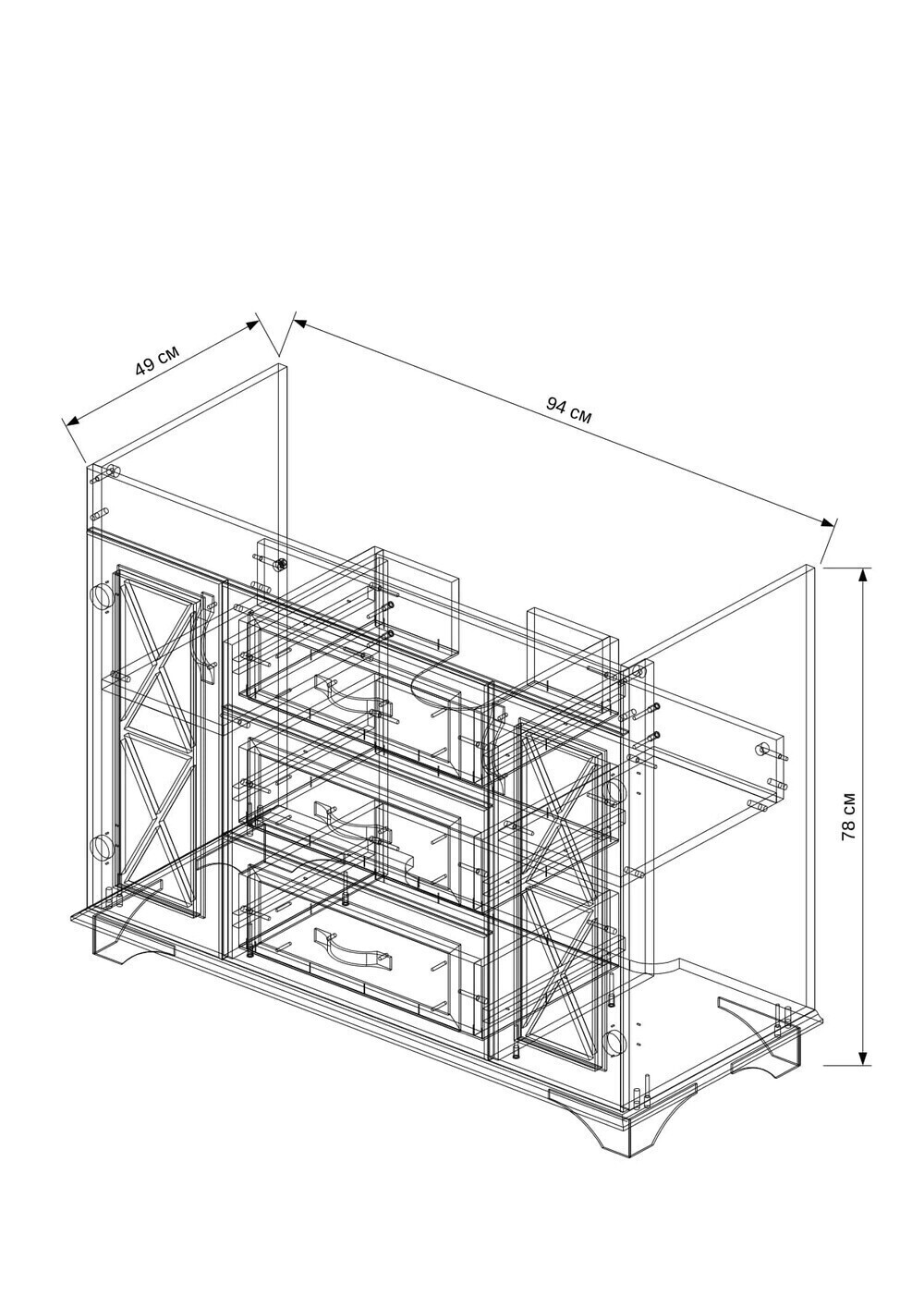 49 см

94 см

78 см