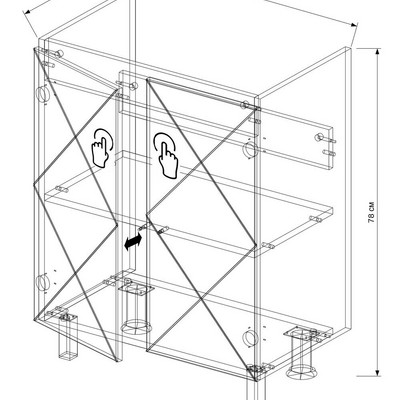 78 см