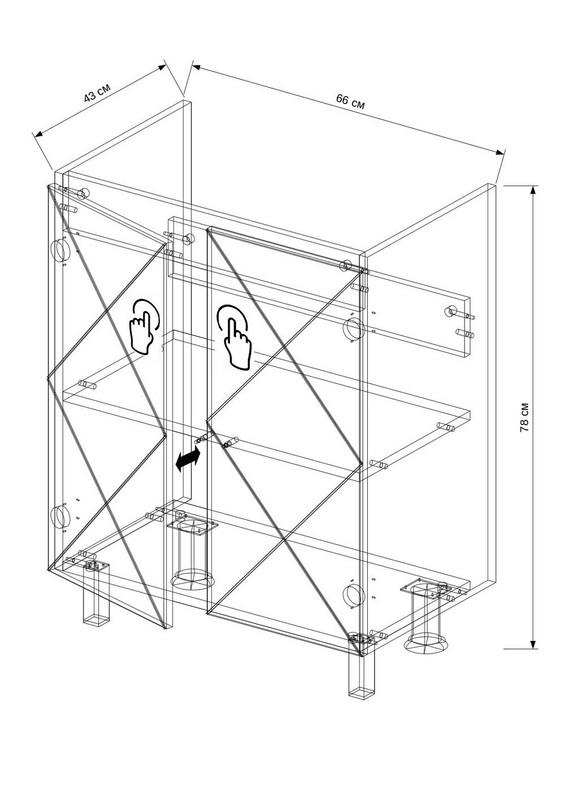 43 см

66 см

78 см