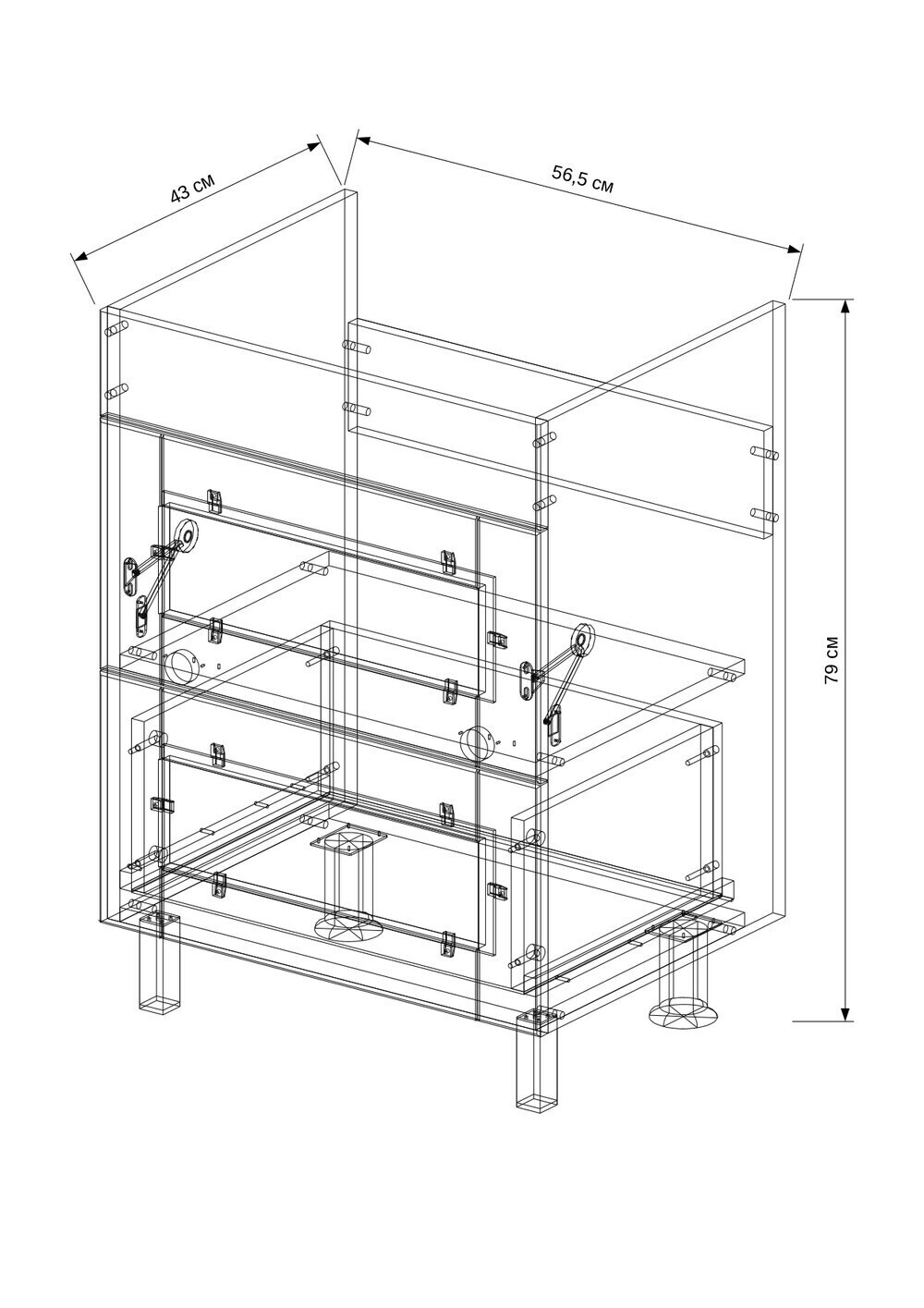 43 см

56,5 см

79 см